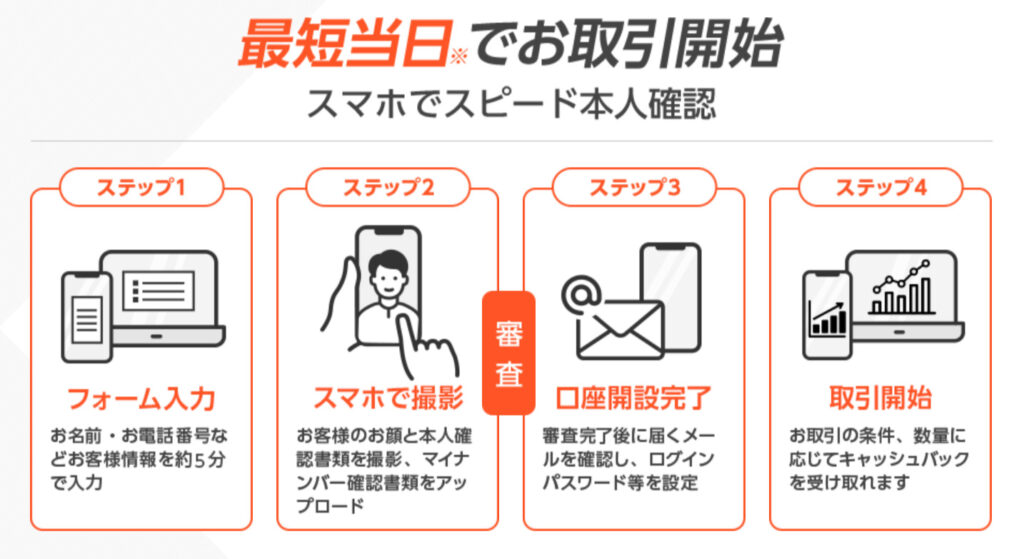 最短当日※でお取引開始

スマホでスピード本人確認

ステップ1

フォーム入力

お名前・お電話番号などお客様情報を約５分で入力

ステップ2

スマホで撮影

お客様のお顔と本人確認書類を撮影、マイナンバー確認書類をアップロード

審査

ステップ3

口座開設完了

審査完了後に届くメールを確認し、ログインパスワード等を設定

ステップ4

取引開始

お取引の条件、数量に応じてキャッシュバックを受け取れます